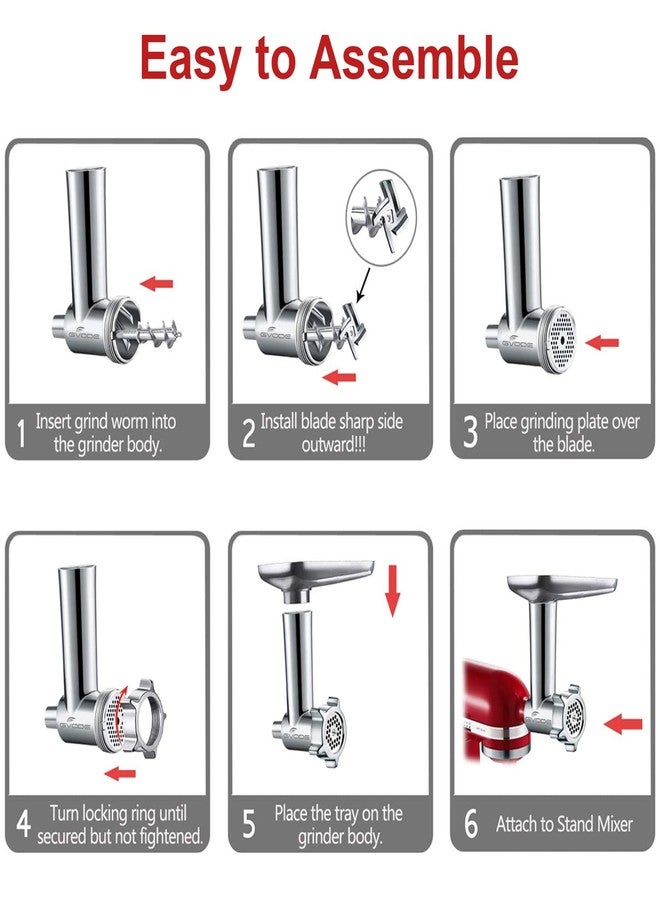 Easy to Assemble

GVODE

1 Insert grind worm into the grinder body.

GVODE

2 Install blade sharp side outward!!!

GVODE

3 Place grinding plate over the blade.

GVODE

4 Turn locking ring until secured but not fightened.

5 Place the tray on the grinder body.

6 Attach to Stand Mixer